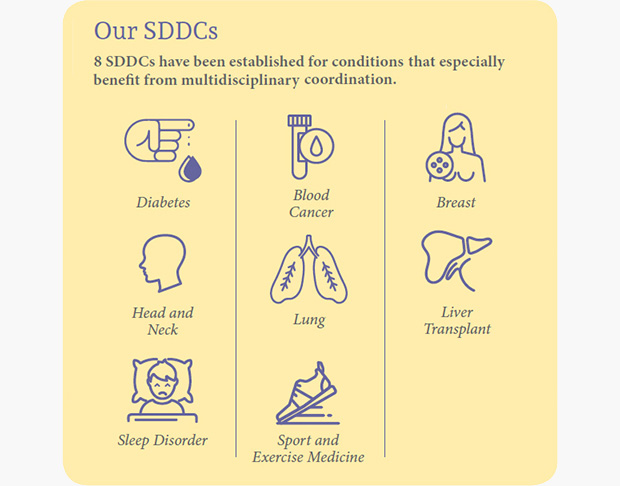 Our SDDCs

8 SDDCs have been established for conditions that especially benefit from multidisciplinary coordination.

Diabetes

Head and Neck

Sleep Disorder

Blood Cancer

Lung

Sport and Exercise Medicine

Breast

Liver Transplant