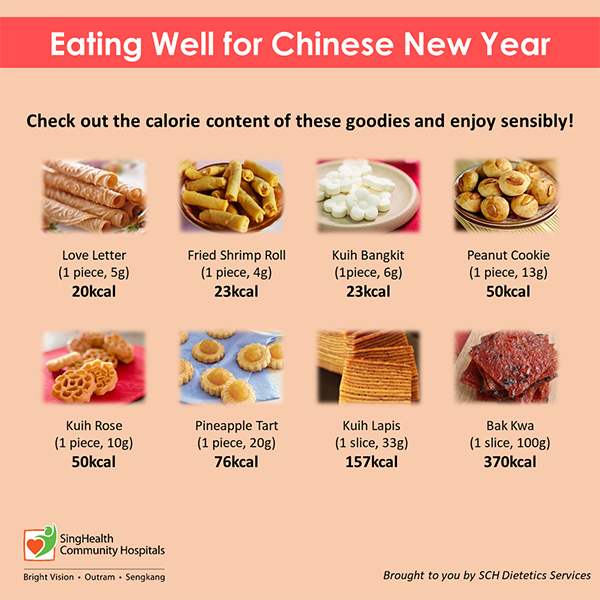 Eating Well for Chinese New Year

Check out the calorie content of these goodies and enjoy sensibly!

Love Letter
(1 piece, 5g)
20kcal

Fried Shrimp Roll
(1 piece, 4g)
23kcal

Kuih Bangkit
(1piece, 6g)
23kcal

Peanut Cookie
(1 piece, 13g)
50kcal

Kuih Rose
(1 piece, 10g)
50kcal

Pineapple Tart
(1 piece, 20g)
76kcal

Kuih Lapis
(1 slice, 33g)
157kcal

Bak Kwa
(1 slice, 100g)
370kcal

SingHealth
Community Hospitals
Bright Vision • Outram • Sengkang

Brought to you by SCH Dietetics Services